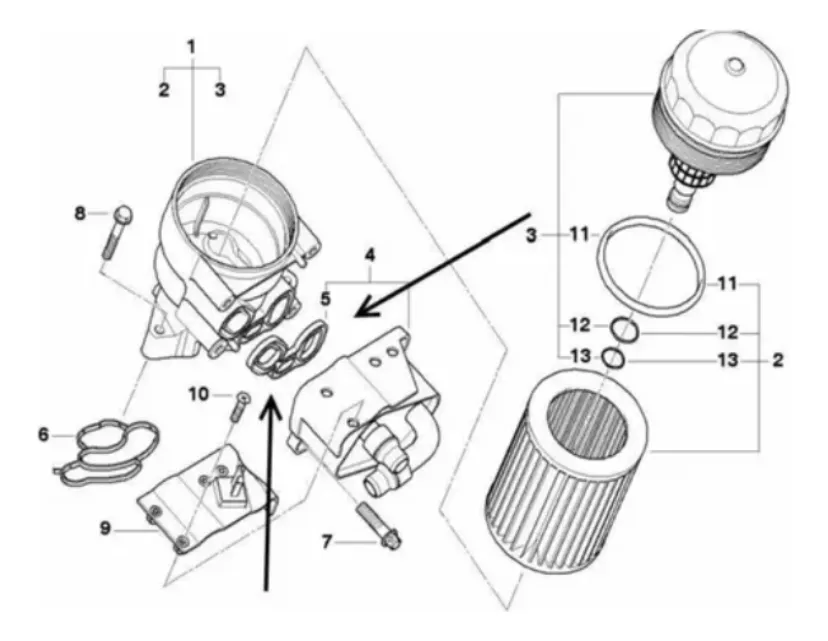 1
2
3
8
4
5
3
11
11
12
12
13
13
2
10
6
9
7